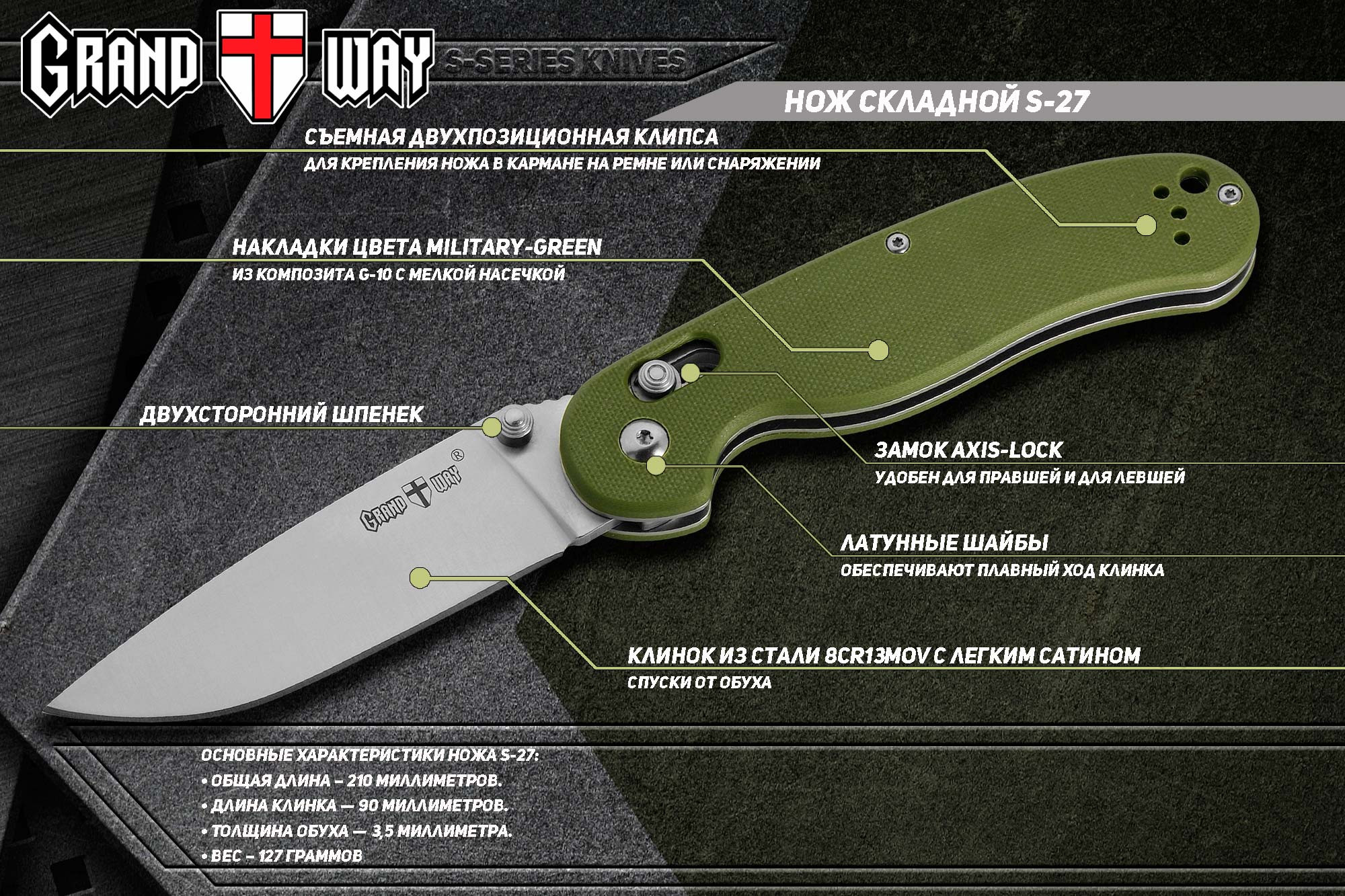 GRAND WAY S-SERIES KNIVES

НОЖ СКЛАДНОЙ S-27

СЪЕМНАЯ ДВУХПОЗИЦИОННАЯ КЛИПСА
ДЛЯ КРЕПЛЕНИЯ НОЖА В КАРМАНЕ НА РЕМНЕ ИЛИ СНАРЯЖЕНИИ

НАКЛАДКИ ЦВЕТА MILITARY-GREEN
ИЗ КОМПОЗИТА G-10 С МЕЛКОЙ НАСЕЧКОЙ

ДВУХСТОРОННИЙ ШПЕНЕК

GRAND WAY ®

ЗАМОК AXIS-LOCK
УДОБЕН ДЛЯ ПРАВШЕЙ И ДЛЯ ЛЕВШЕЙ

ЛАТУННЫЕ ШАЙБЫ
ОБЕСПЕЧИВАЮТ ПЛАВНЫЙ ХОД КЛИНКА

КЛИНОК ИЗ СТАЛИ 8CR13MOV С ЛЕГКИМ САТИНОМ
СПУСКИ ОТ ОБУХА

ОСНОВНЫЕ ХАРАКТЕРИСТИКИ НОЖА S-27:
• ОБЩАЯ ДЛИНА – 210 МИЛЛИМЕТРОВ.
• ДЛИНА КЛИНКА — 90 МИЛЛИМЕТРОВ.
• ТОЛЩИНА ОБУХА — 3,5 МИЛЛИМЕТРА.
• ВЕС – 127 ГРАММОВ